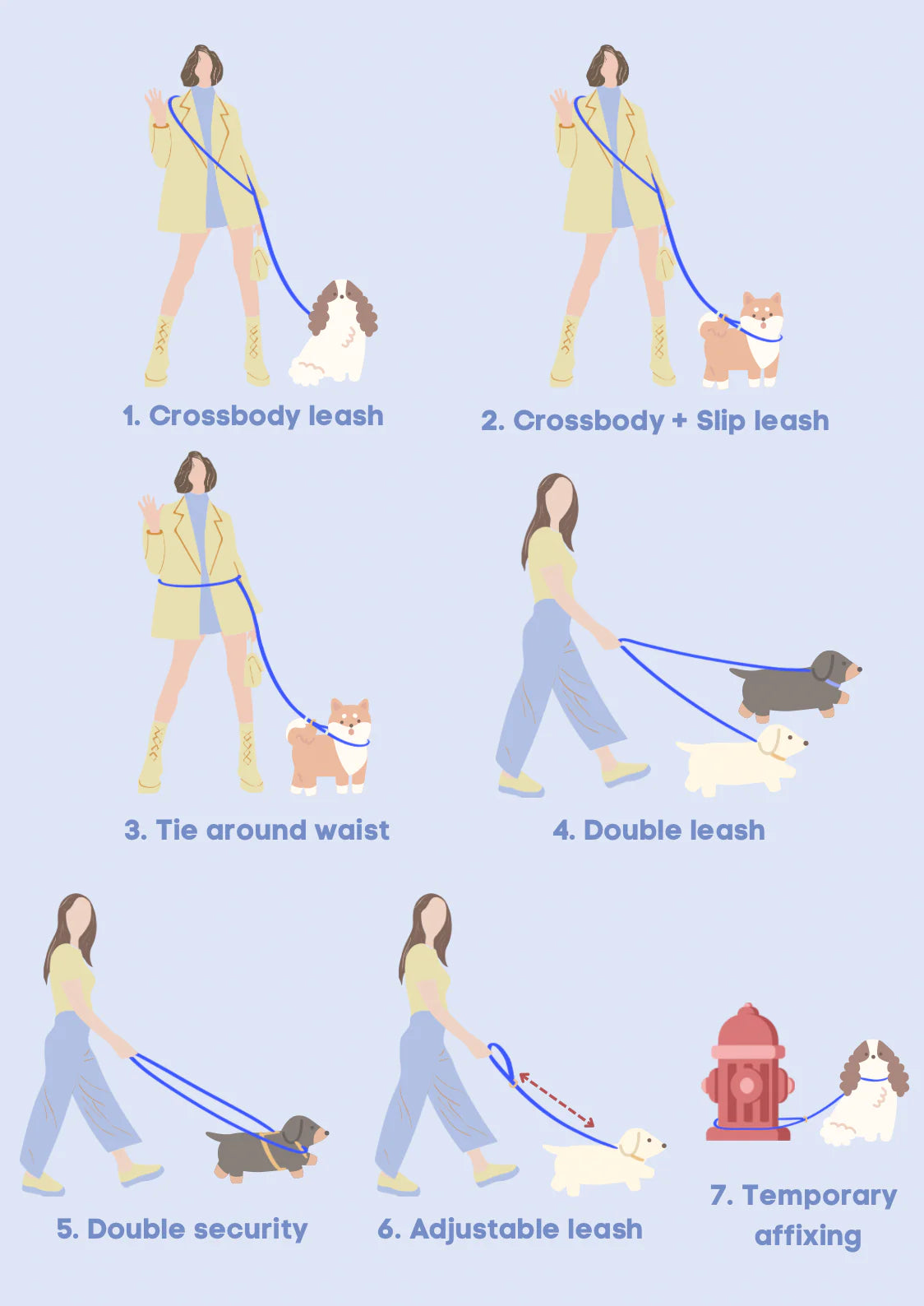 1. Crossbody leash

2. Crossbody + Slip leash

3. Tie around waist

4. Double leash

5. Double security

6. Adjustable leash

7. Temporary affixing